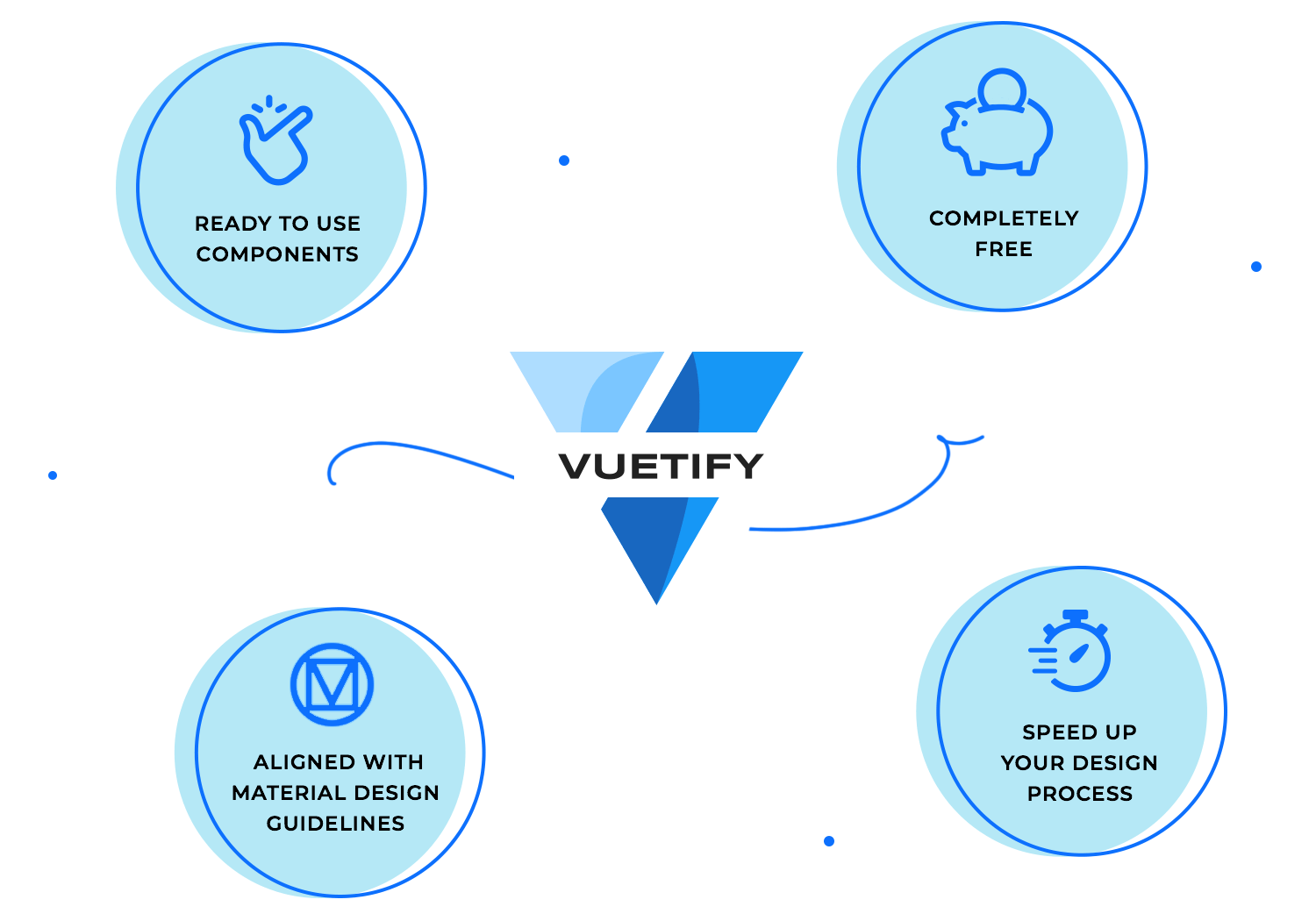 READY TO USE COMPONENTS

COMPLETELY FREE

VUETIFY

ALIGNED WITH MATERIAL DESIGN GUIDELINES

SPEED UP YOUR DESIGN PROCESS