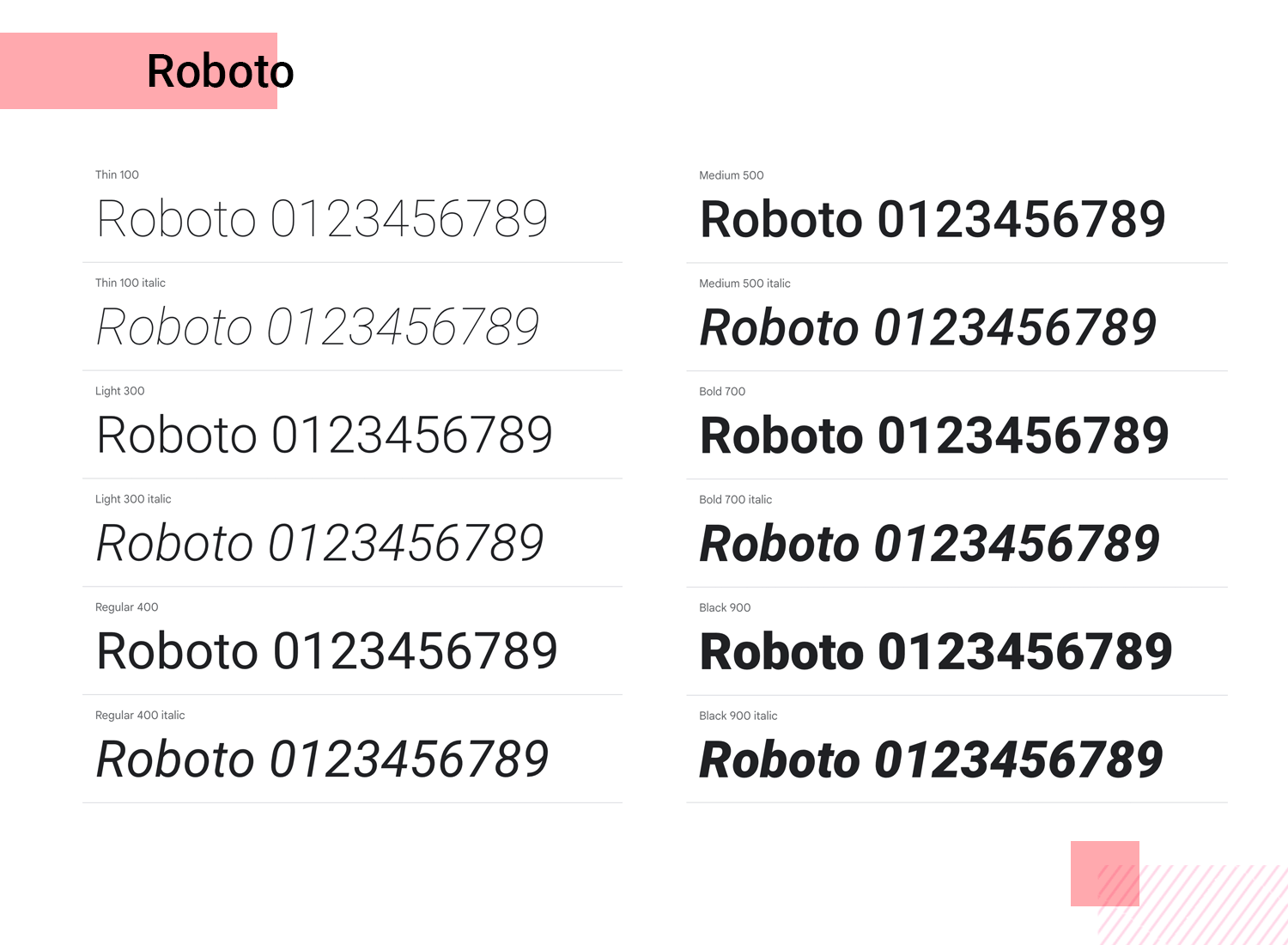 Roboto

Thin 100
Roboto 0123456789

Thin 100 italic
Roboto 0123456789

Light 300
Roboto 0123456789

Light 300 italic
Roboto 0123456789

Regular 400
Roboto 0123456789

Regular 400 italic
Roboto 0123456789

Medium 500
Roboto 0123456789

Medium 500 italic
Roboto 0123456789

Bold 700
Roboto 0123456789

Bold 700 italic
Roboto 0123456789

Black 900
Roboto 0123456789

Black 900 italic
Roboto 0123456789